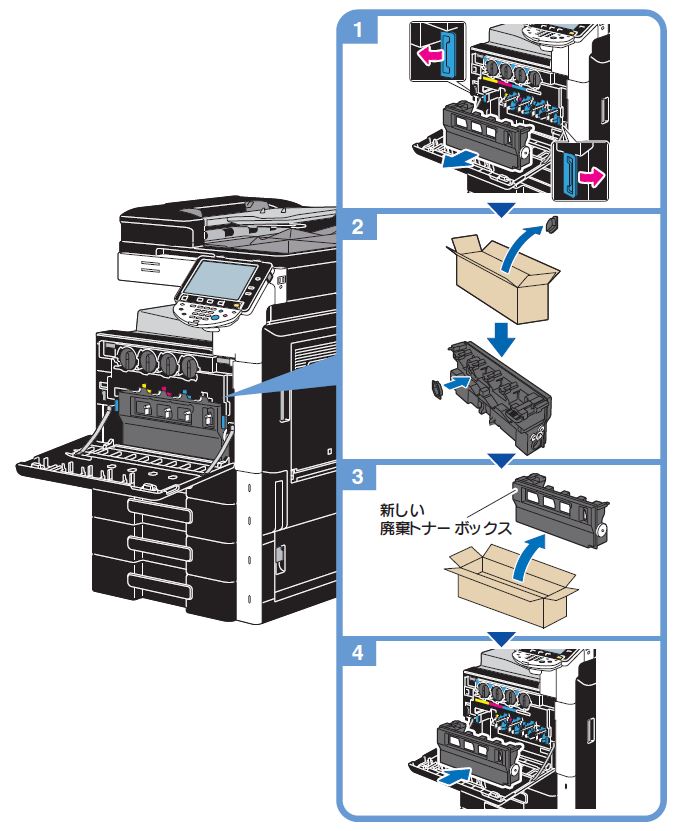 1

2

3

新しい
廃棄トナー ボックス

4