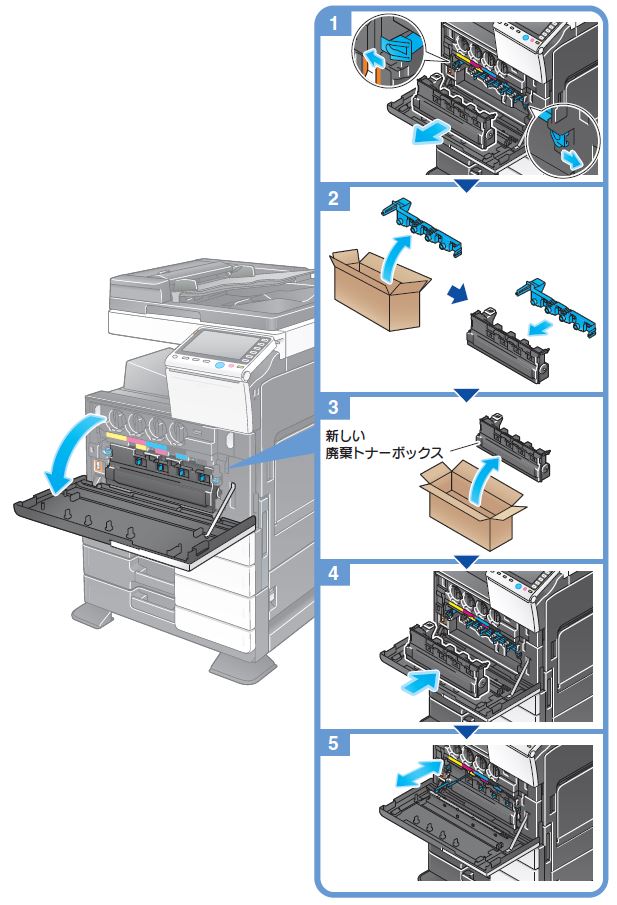 1

2

3

新しい
廃棄トナーボックス

4

5