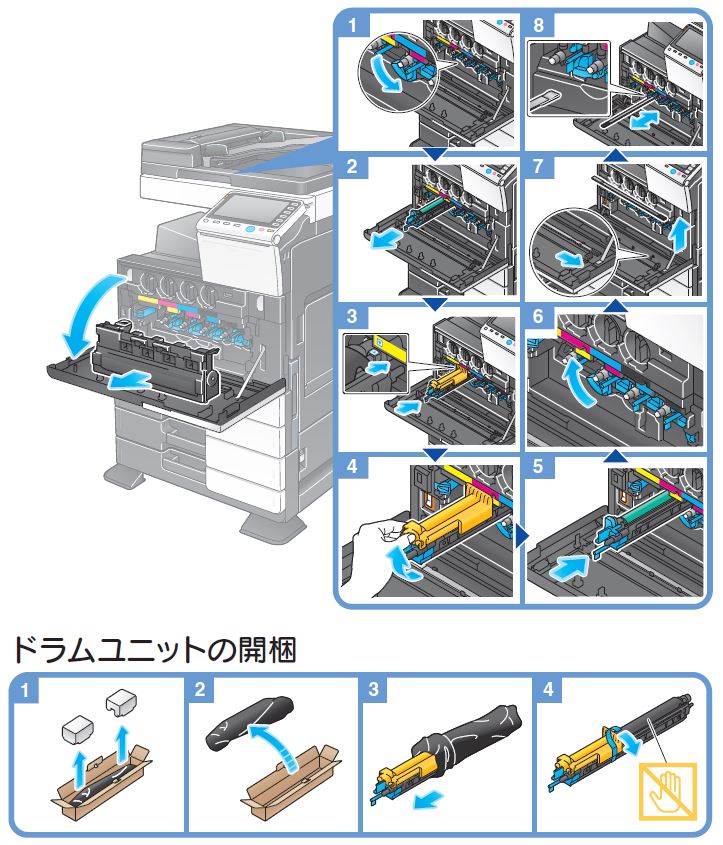 1

8

2

7

3

6

4

5

ドラムユニットの開梱

1

2

3

4